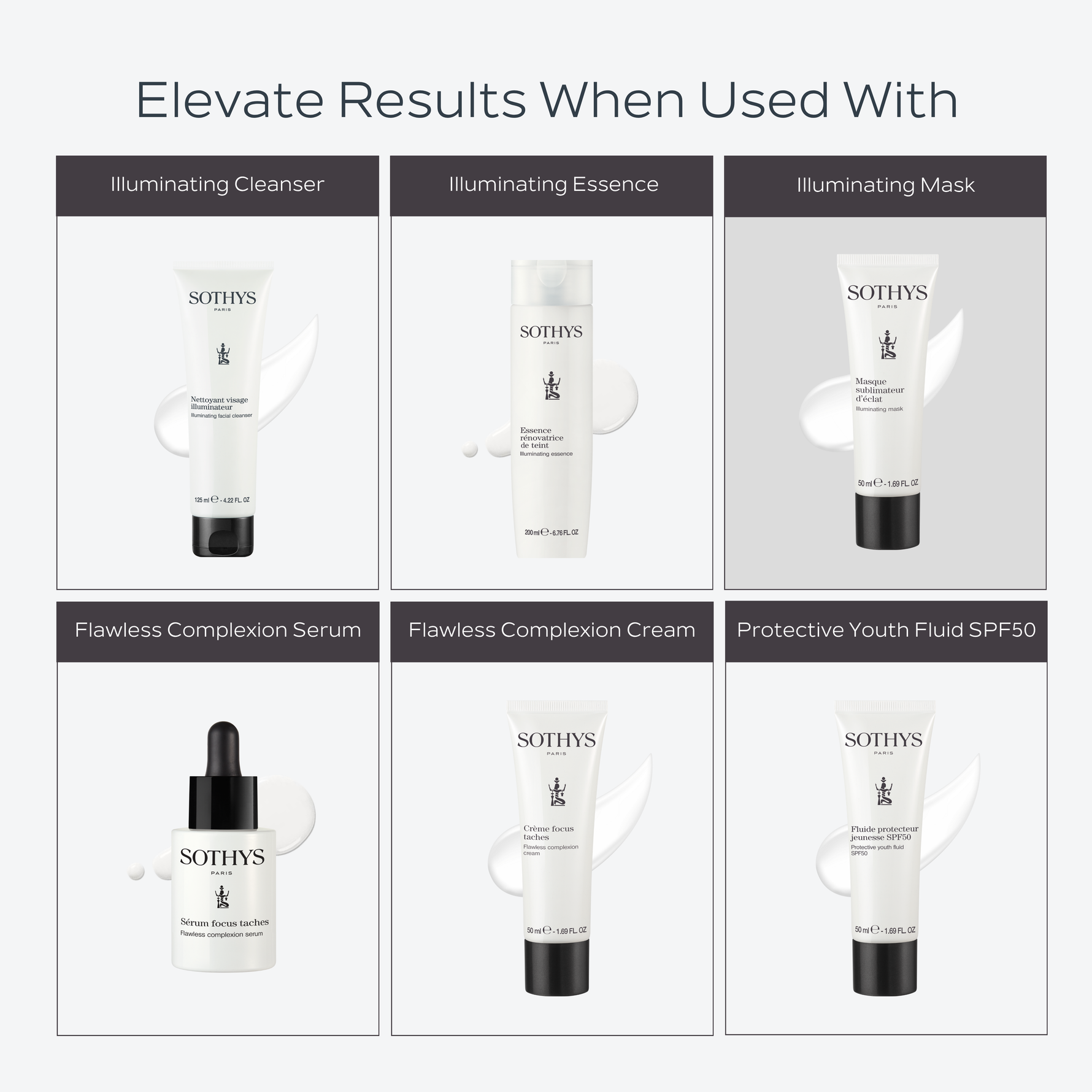 Elevate Results When Used With

Illuminating Cleanser

SOTHYS
PARIS

Nettoyant visage illuminateur
Illuminating facial cleanser

125 ml ℮ - 4.22 FL. OZ

Illuminating Essence

SOTHYS
PARIS

Essence rénovatrice de teint
Illuminating essence

200 ml ℮ - 6.76 FL. OZ

Illuminating Mask

SOTHYS
PARIS

Masque sublimateur d'éclat
Illuminating mask

50 ml ℮ - 1.69 FL. OZ

Flawless Complexion Serum

SOTHYS
PARIS

Sérum focus taches
Flawless complexion serum

Flawless Complexion Cream

SOTHYS
PARIS

Crème focus taches
Flawless complexion cream

50 ml ℮ - 1.69 FL. OZ

Protective Youth Fluid SPF50

SOTHYS
PARIS

Fluide protecteur jeunesse SPF50
Protective youth fluid SPF50

50 ml ℮ - 1.69 FL. OZ